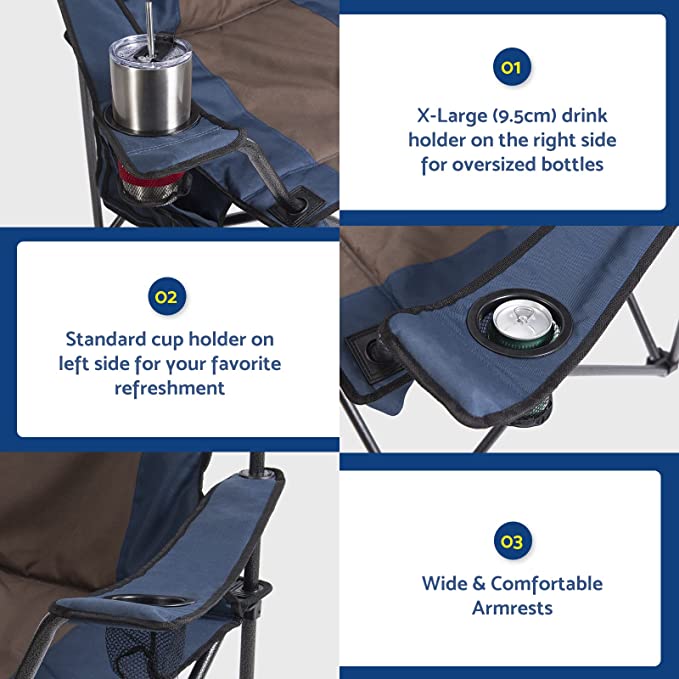 01

X-Large (9.5cm) drink holder on the right side for oversized bottles

02

Standard cup holder on left side for your favorite refreshment

03

Wide & Comfortable Armrests