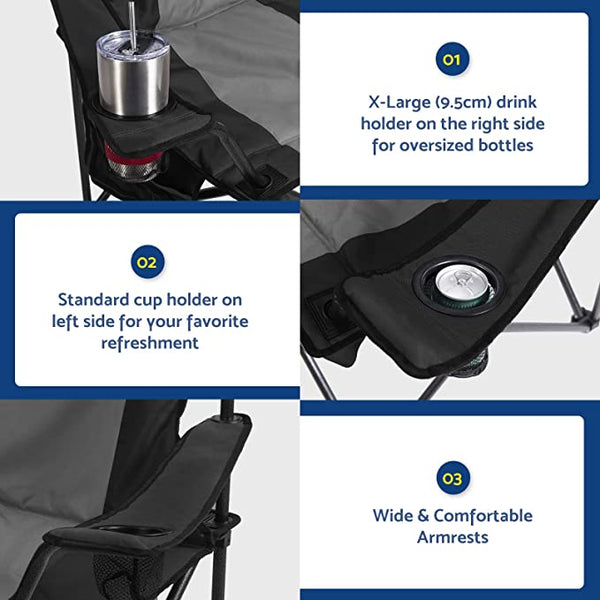 01

X-Large (9.5cm) drink holder on the right side for oversized bottles

02

Standard cup holder on left side for your favorite refreshment

03

Wide & Comfortable Armrests