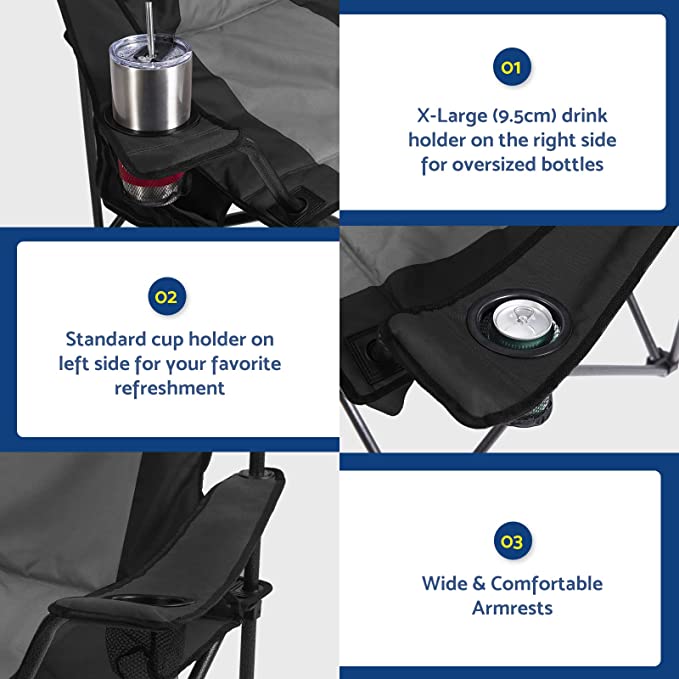 01

X-Large (9.5cm) drink holder on the right side for oversized bottles

02

Standard cup holder on left side for your favorite refreshment

03

Wide & Comfortable Armrests