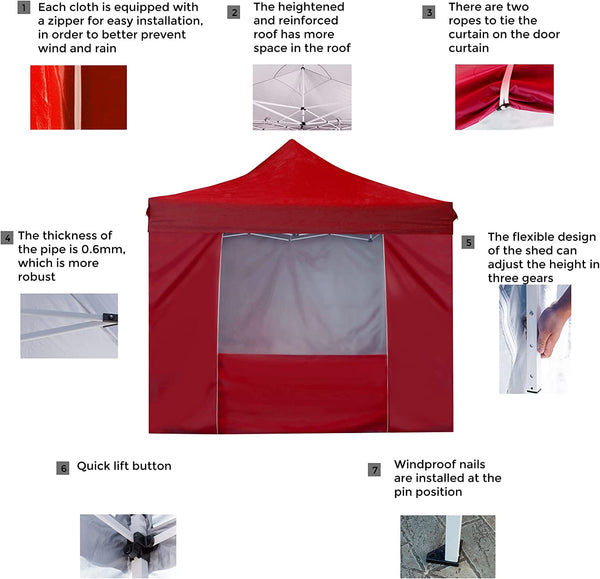 1 Each cloth is equipped with a zipper for easy installation, in order to better prevent wind and rain

2 The heightened and reinforced roof has more space in the roof

3 There are two ropes to tie the curtain on the door curtain

4 The thickness of the pipe is 0.6mm, which is more robust

5 The flexible design of the shed can adjust the height in three gears

6 Quick lift button

7 Windproof nails are installed at the pin position