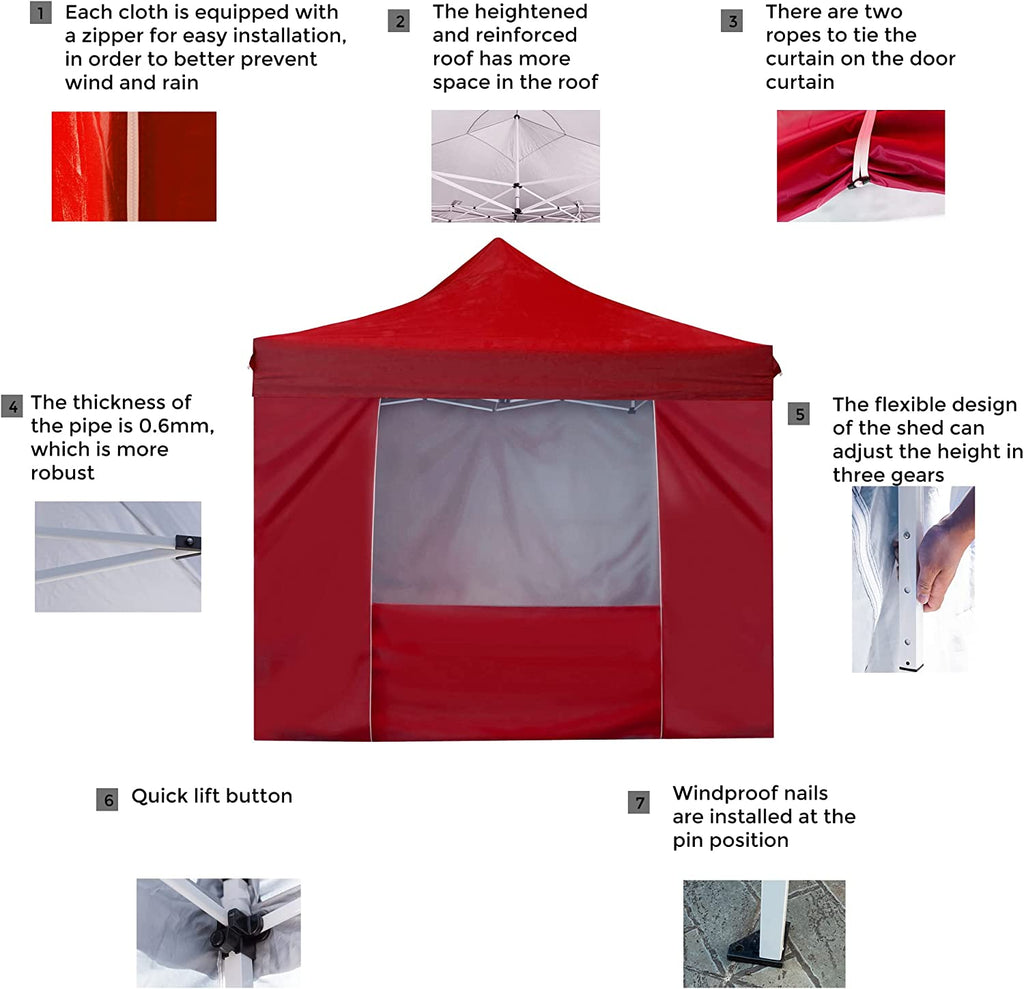 1 Each cloth is equipped with a zipper for easy installation, in order to better prevent wind and rain

2 The heightened and reinforced roof has more space in the roof

3 There are two ropes to tie the curtain on the door curtain

4 The thickness of the pipe is 0.6mm, which is more robust

5 The flexible design of the shed can adjust the height in three gears

6 Quick lift button

7 Windproof nails are installed at the pin position