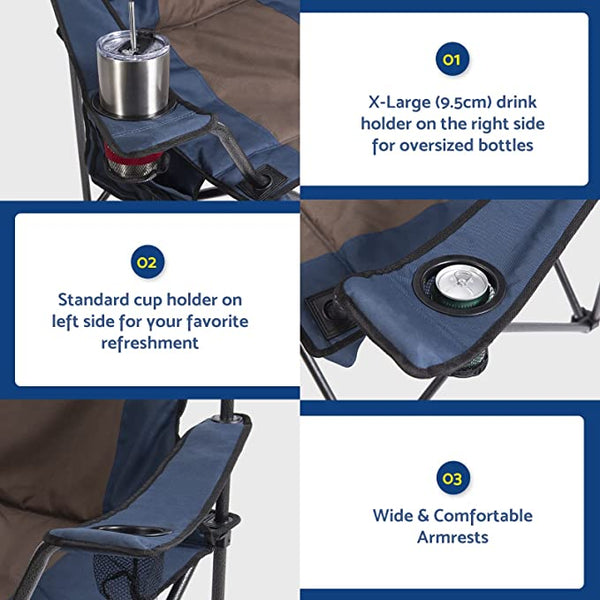 01

X-Large (9.5cm) drink holder on the right side for oversized bottles

02

Standard cup holder on left side for your favorite refreshment

03

Wide & Comfortable Armrests