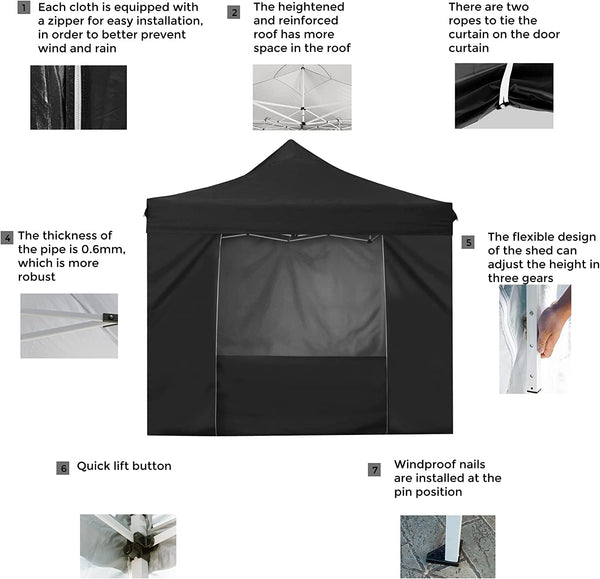 1 Each cloth is equipped with a zipper for easy installation, in order to better prevent wind and rain

2 The heightened and reinforced roof has more space in the roof

There are two ropes to tie the curtain on the door curtain

4 The thickness of the pipe is 0.6mm, which is more robust

5 The flexible design of the shed can adjust the height in three gears

6 Quick lift button

7 Windproof nails are installed at the pin position