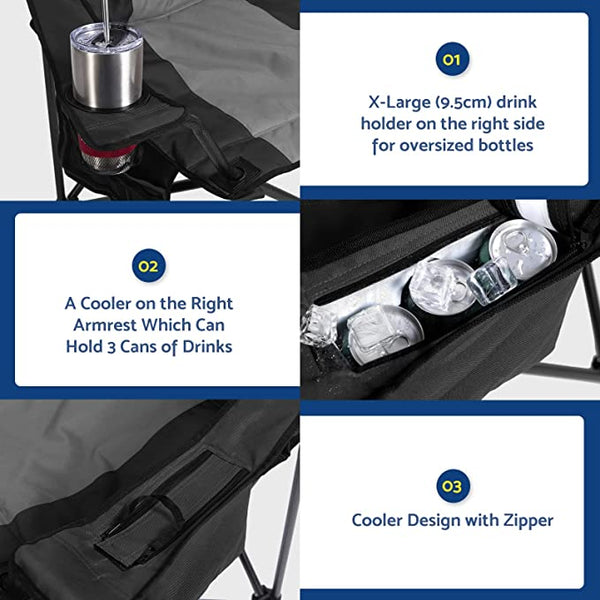 01

X-Large (9.5cm) drink holder on the right side for oversized bottles

02

A Cooler on the Right Armrest Which Can Hold 3 Cans of Drinks

03

Cooler Design with Zipper